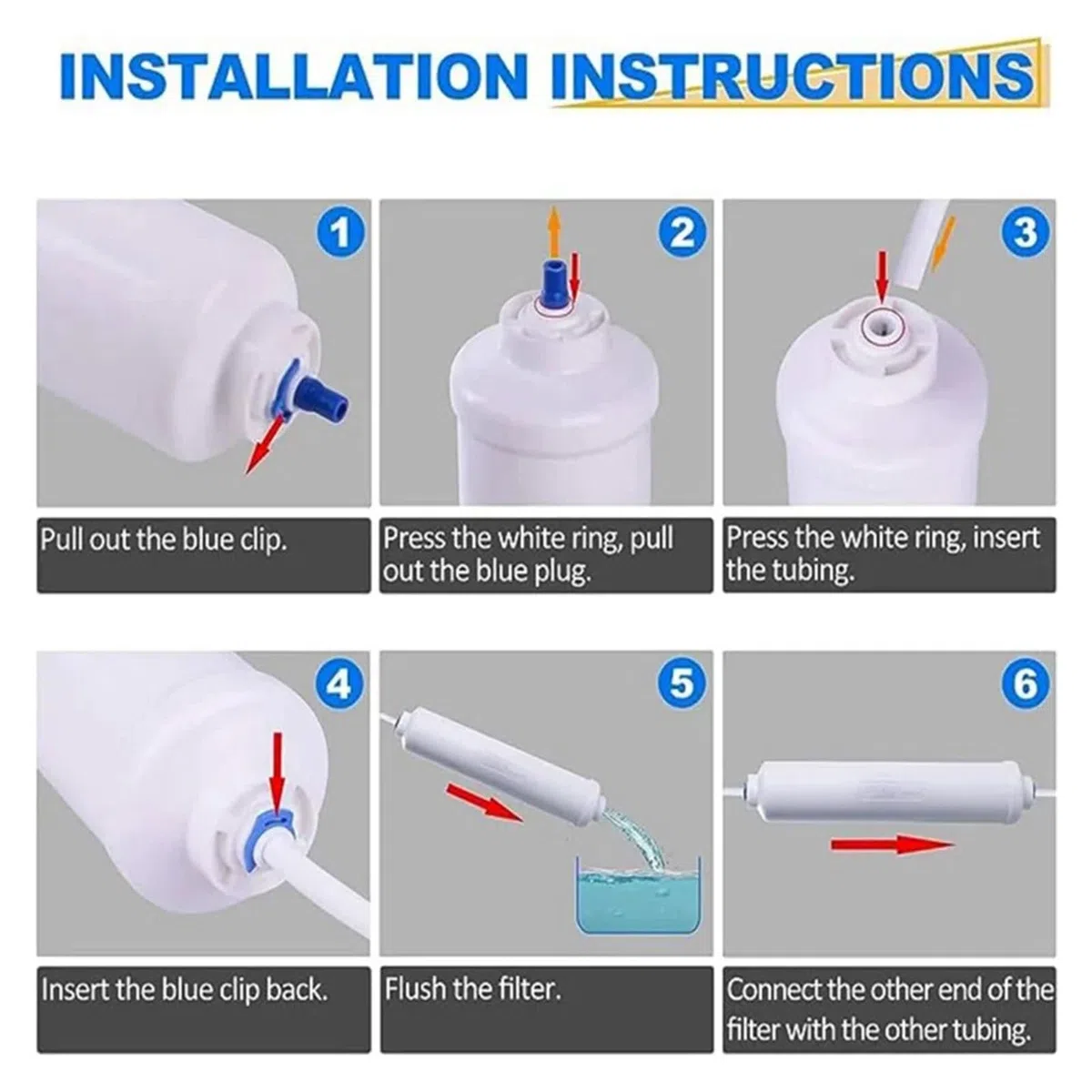 INSTALLATION INSTRUCTIONS

1

Pull out the blue clip.

2

Press the white ring, pull out the blue plug.

3

Press the white ring, insert the tubing.

4

Insert the blue clip back.

5

Flush the filter.

6

Connect the other end of the filter with the other tubing.